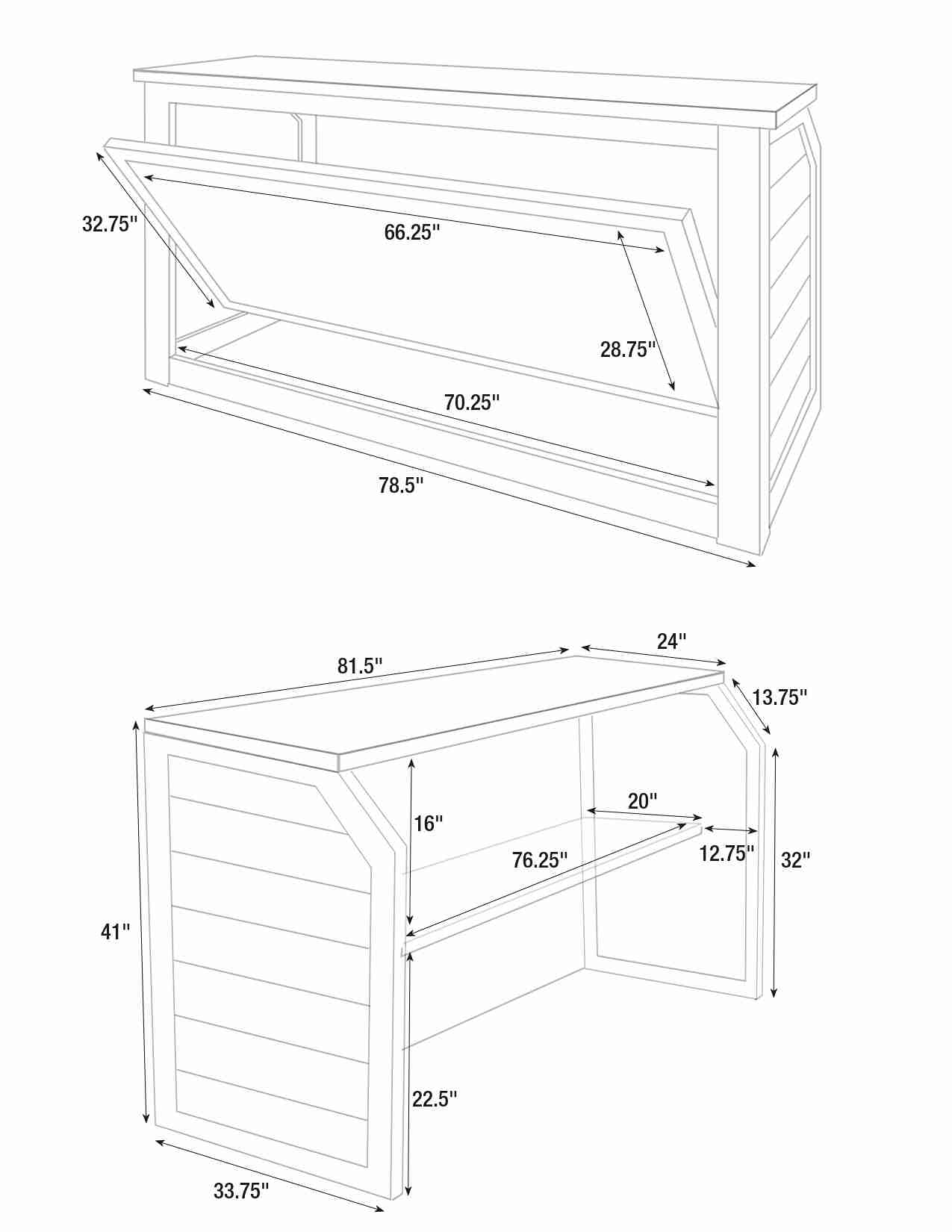 32.75"
66.25"
28.75"
70.25"
78.5"

81.5"
24"
13.75"
16"
20"
76.25"
12.75"
32"
41"
22.5"
33.75"