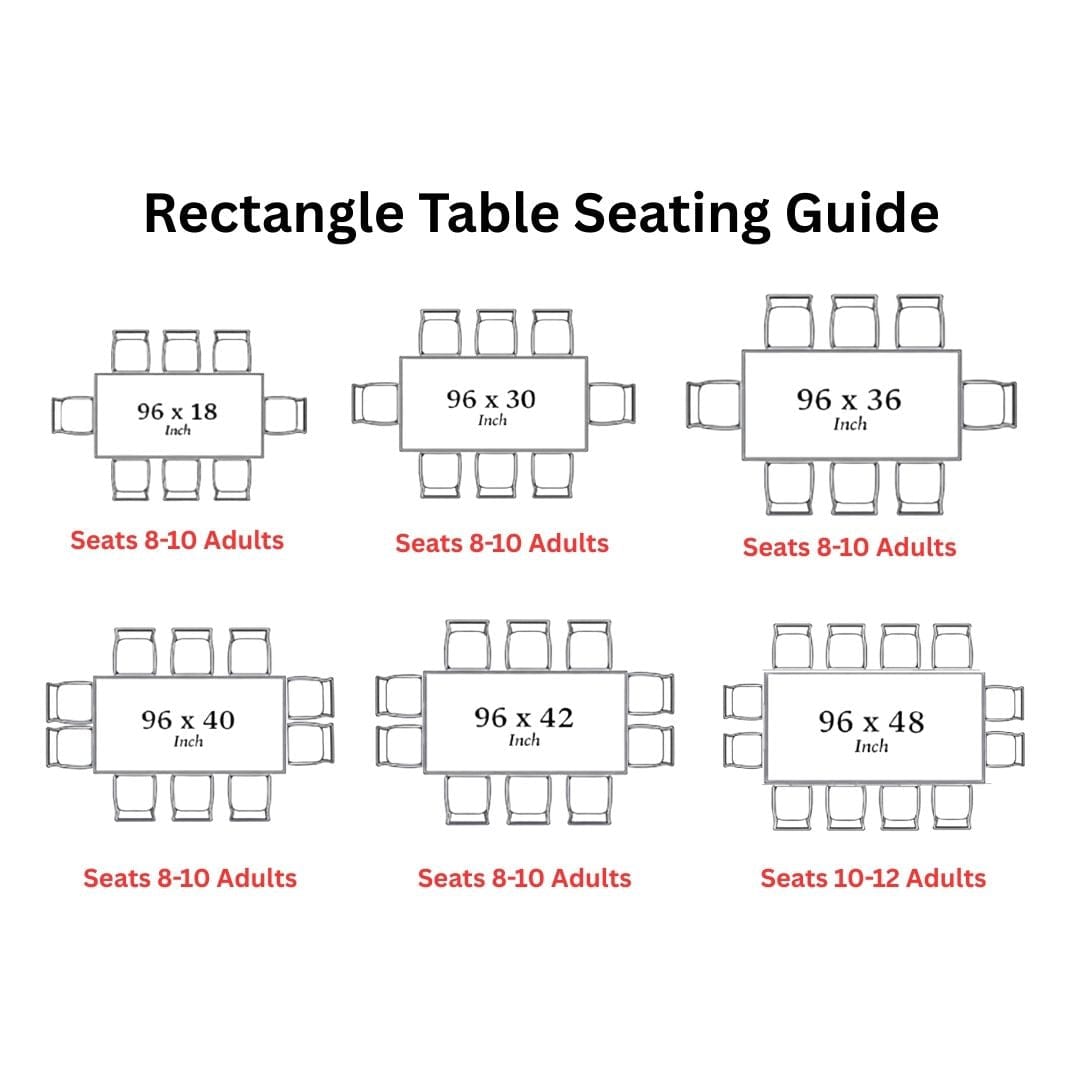 Rectangle Table Seating Guide

96 x 18
Inch

Seats 8-10 Adults

96 x 30
Inch

Seats 8-10 Adults

96 x 36
Inch

Seats 8-10 Adults

96 x 40
Inch

Seats 8-10 Adults

96 x 42
Inch

Seats 8-10 Adults

96 x 48
Inch

Seats 10-12 Adults