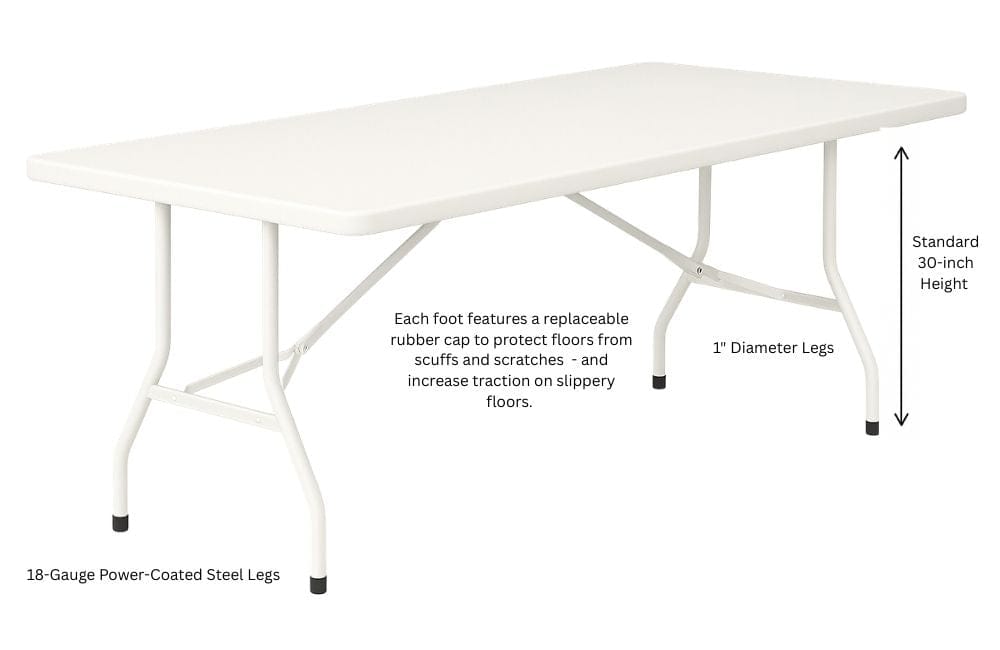 Standard 30-inch Height

Each foot features a replaceable rubber cap to protect floors from scuffs and scratches  - and increase traction on slippery floors.

1" Diameter Legs

18-Gauge Power-Coated Steel Legs