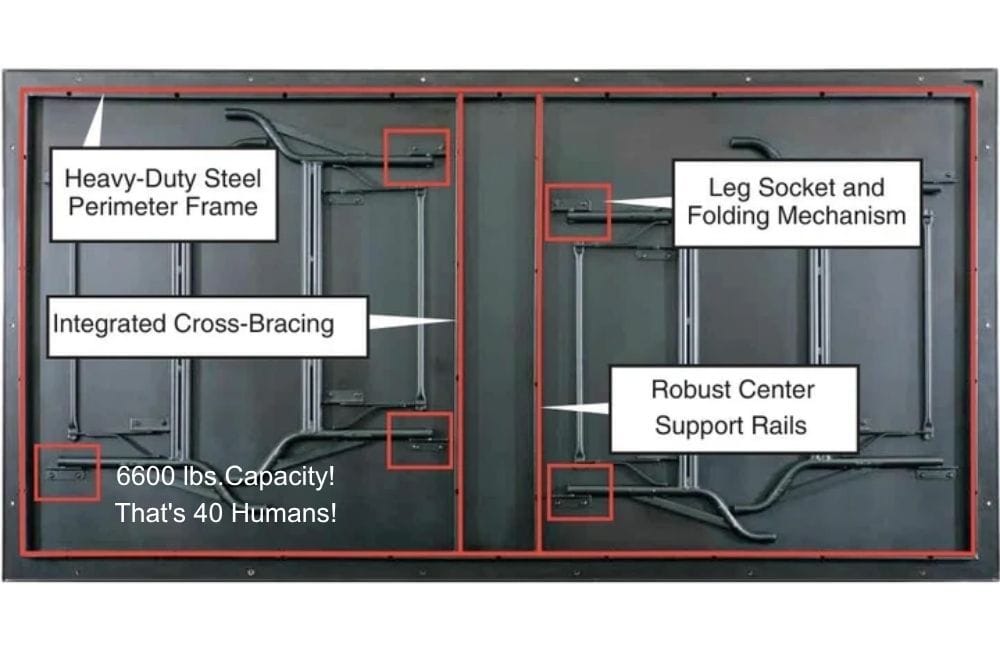 Heavy-Duty Steel Perimeter Frame

Leg Socket and Folding Mechanism

Integrated Cross-Bracing

Robust Center Support Rails

6600 lbs.Capacity! That's 40 Humans!