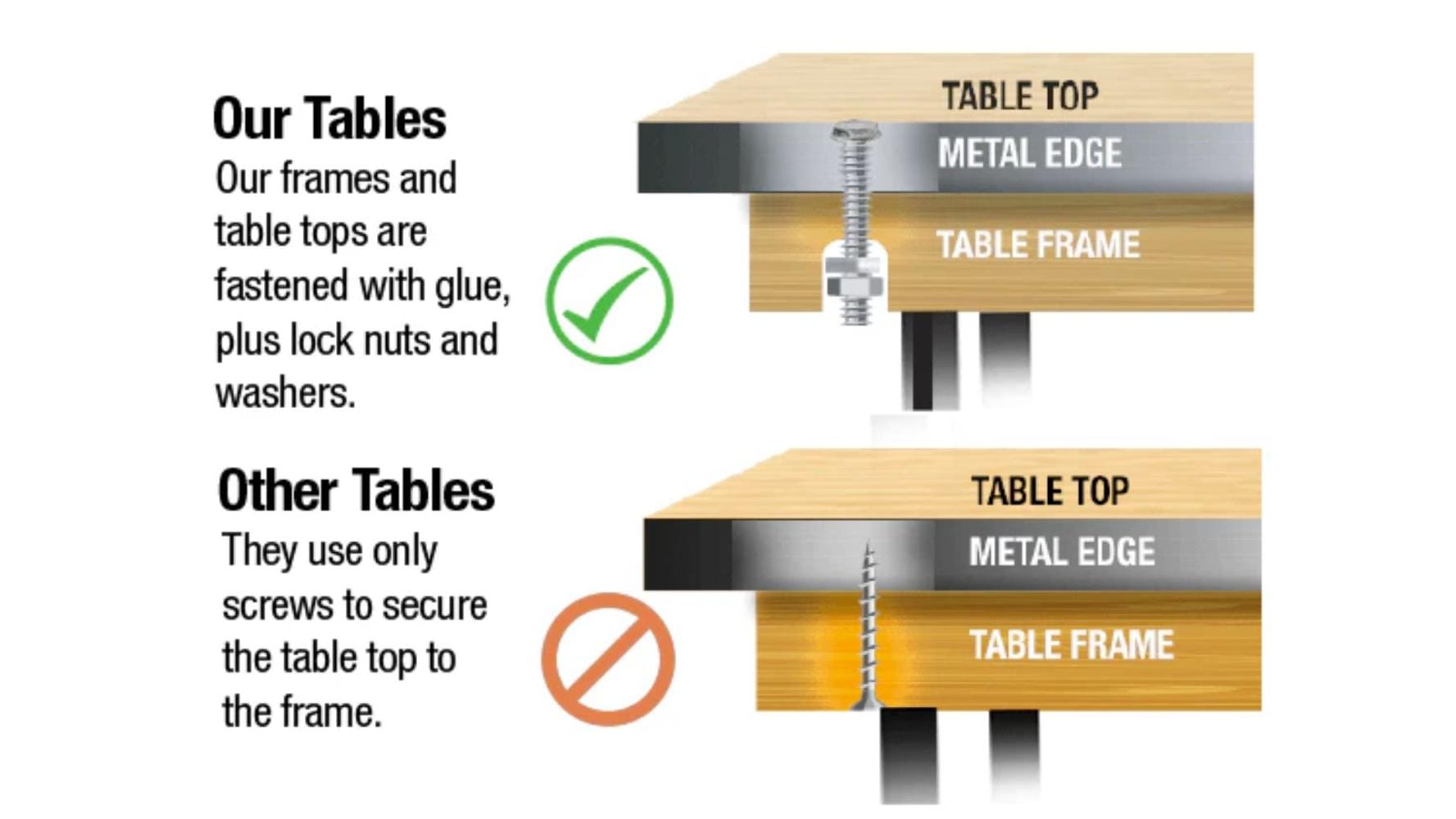 Our Tables
Our frames and table tops are fastened with glue, plus lock nuts and washers.

TABLE TOP
METAL EDGE
TABLE FRAME

Other Tables
They use only screws to secure the table top to the frame.

TABLE TOP
METAL EDGE
TABLE FRAME