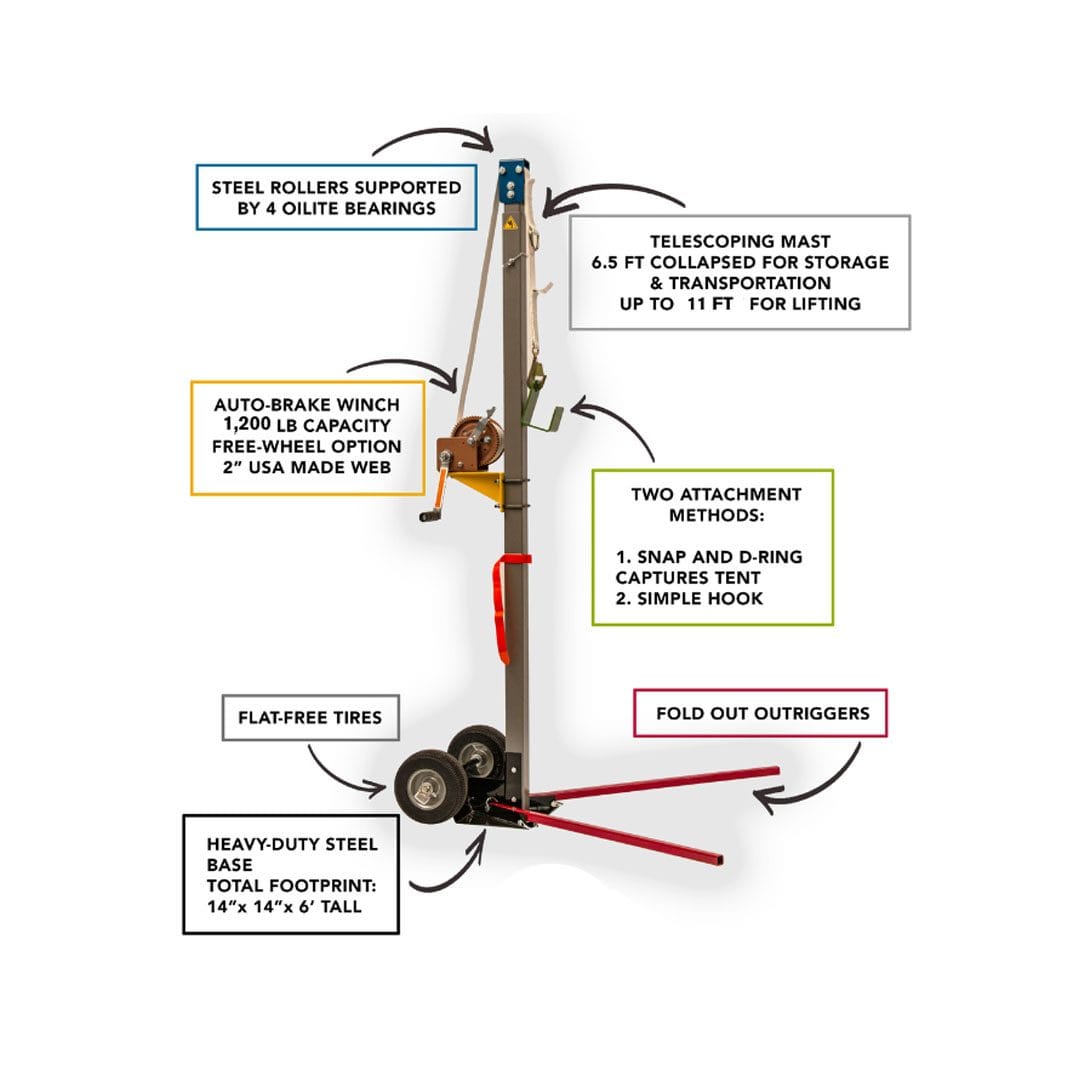 STEEL ROLLERS SUPPORTED BY 4 OILITE BEARINGS

TELESCOPING MAST
6.5 FT COLLAPSED FOR STORAGE & TRANSPORTATION
UP TO 11 FT FOR LIFTING

AUTO-BRAKE WINCH
1,200 LB CAPACITY
FREE-WHEEL OPTION
2" USA MADE WEB

TWO ATTACHMENT METHODS:

1. SNAP AND D-RING CAPTURES TENT
2. SIMPLE HOOK

FLAT-FREE TIRES

FOLD OUT OUTRIGGERS

HEAVY-DUTY STEEL BASE
TOTAL FOOTPRINT:
14"x 14"x 6' TALL